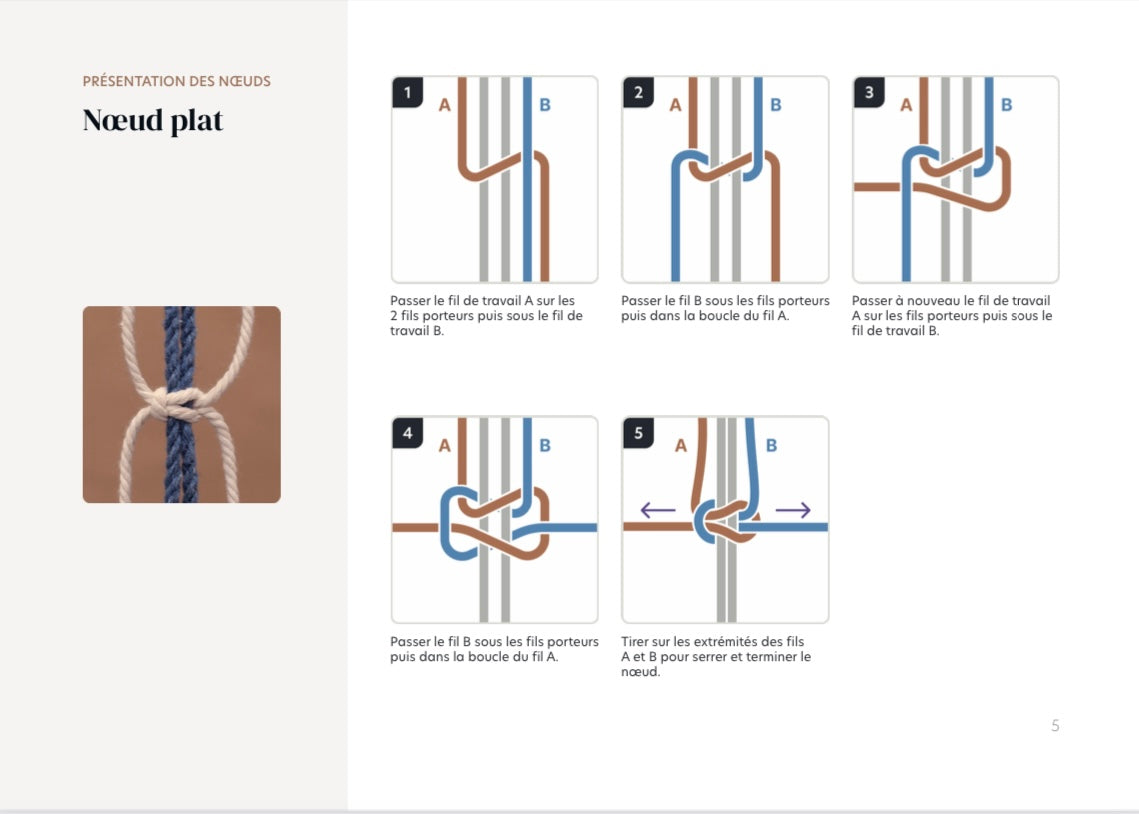 PRÉSENTATION DES NŒUDS

Nœud plat

1

A

B

Passer le fil de travail A sur les 2 fils porteurs puis sous le fil de travail B.

2

A

B

Passer le fil B sous les fils porteurs puis dans la boucle du fil A.

3

A

B

Passer à nouveau le fil de travail A sur les fils porteurs puis sous le fil de travail B.

4

A

B

Passer le fil B sous les fils porteurs puis dans la boucle du fil A.

5

A

B

Tirer sur les extrémités des fils A et B pour serrer et terminer le nœud.

5