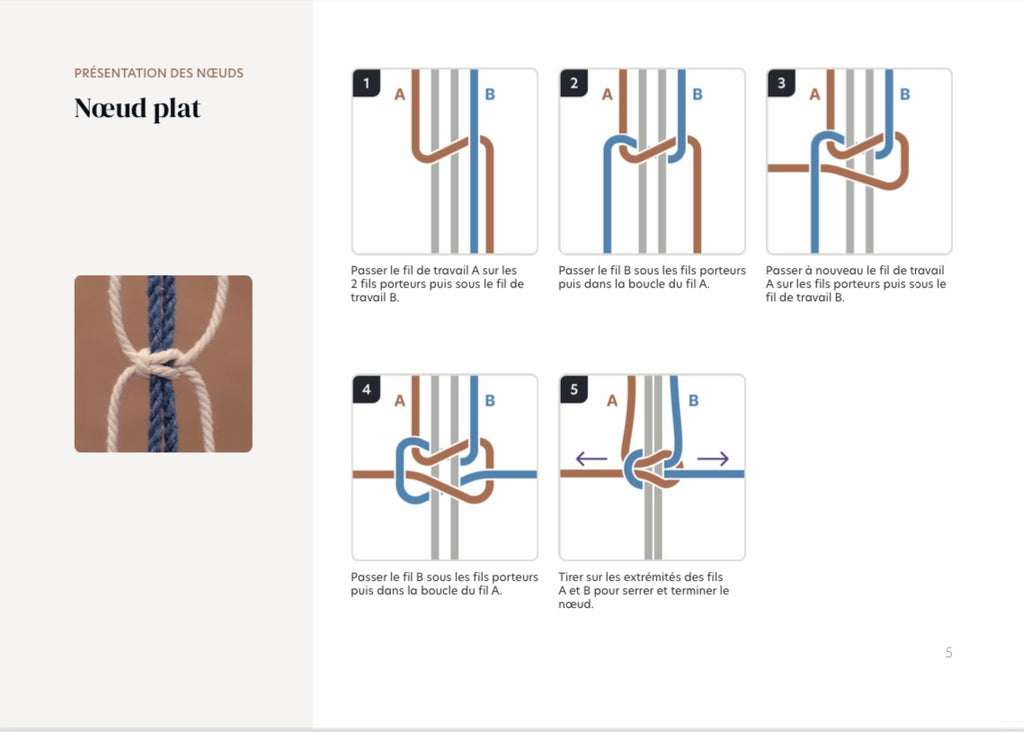 PRÉSENTATION DES NŒUDS

Nœud plat

1
A
B

Passer le fil de travail A sur les 2 fils porteurs puis sous le fil de travail B.

2
A
B

Passer le fil B sous les fils porteurs puis dans la boucle du fil A.

3
A
B

Passer à nouveau le fil de travail A sur les fils porteurs puis sous le fil de travail B.

4
A
B

Passer le fil B sous les fils porteurs puis dans la boucle du fil A.

5
A
B

Tirer sur les extrémités des fils A et B pour serrer et terminer le nœud.

5